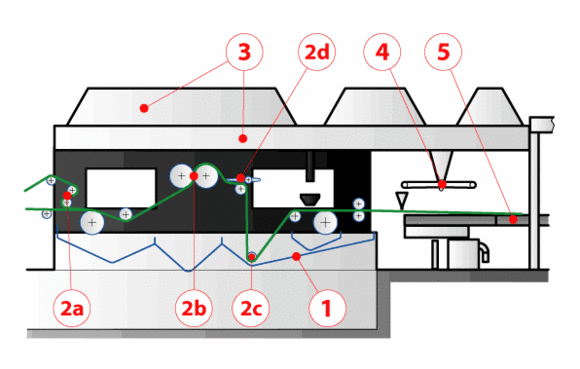 3
2d
4
5
2a
2b
2c
1