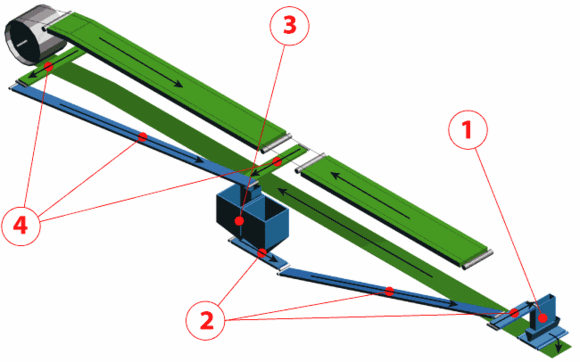 3
1
4
2