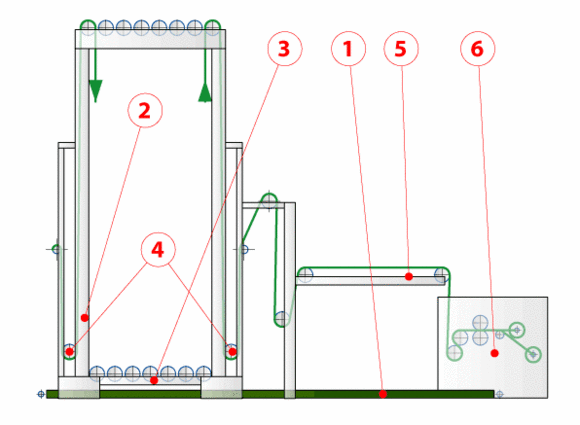 3
1
5
6
2
4